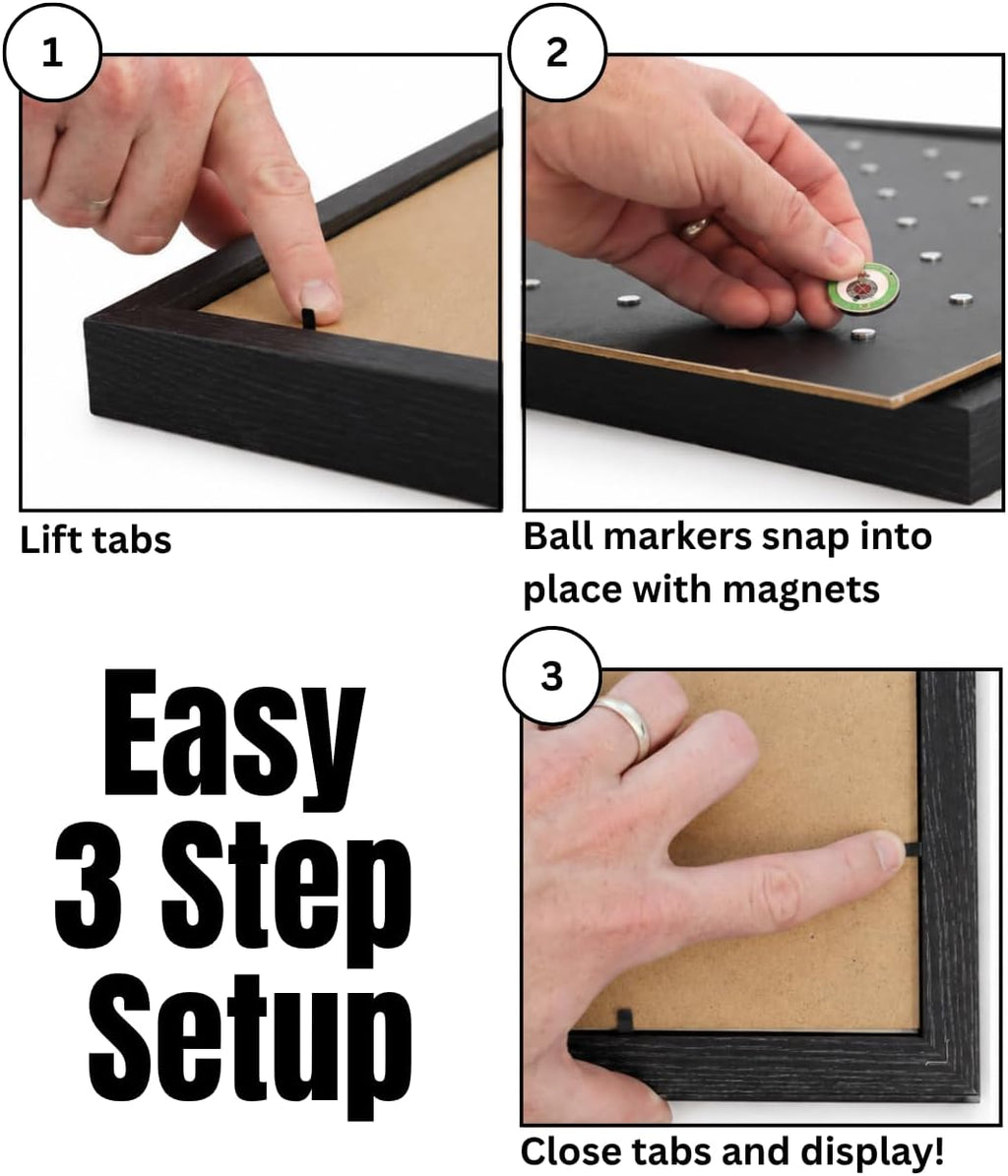 1

Lift tabs

2

Ball markers snap into place with magnets

Easy 3 Step Setup

3

Close tabs and display!